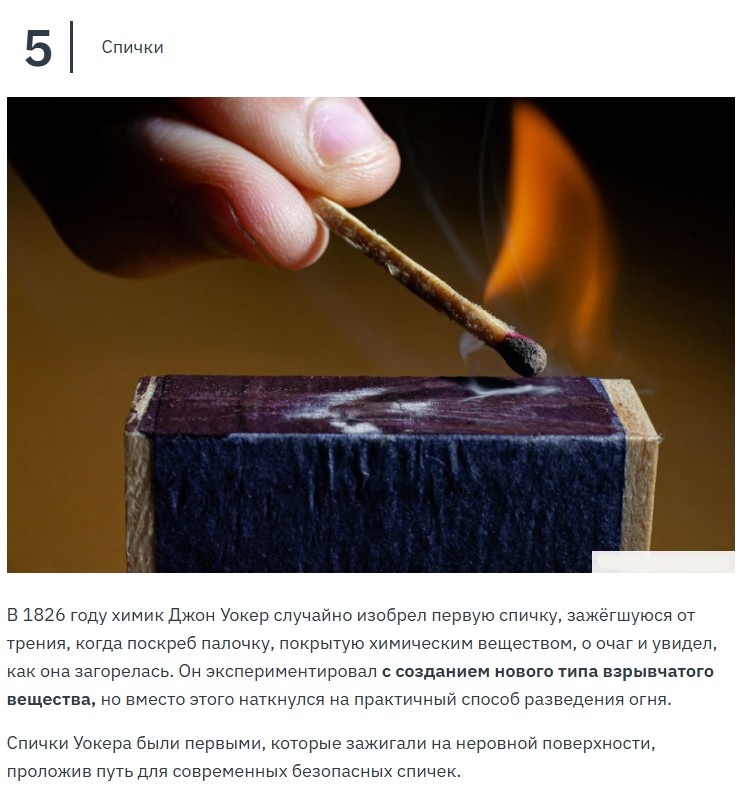 5 Спички

В 1826 году химик Джон Уокер случайно изобрел первую спичку, зажёгшуюся от трения, когда поскреб палочку, покрытую химическим веществом, о очаг и увидел, как она загорелась. Он экспериментировал с созданием нового типа взрывчатого вещества, но вместо этого наткнулся на практичный способ разведения огня.

Спички Уокера были первыми, которые зажигали на неровной поверхности, проложив путь для современных безопасных спичек.